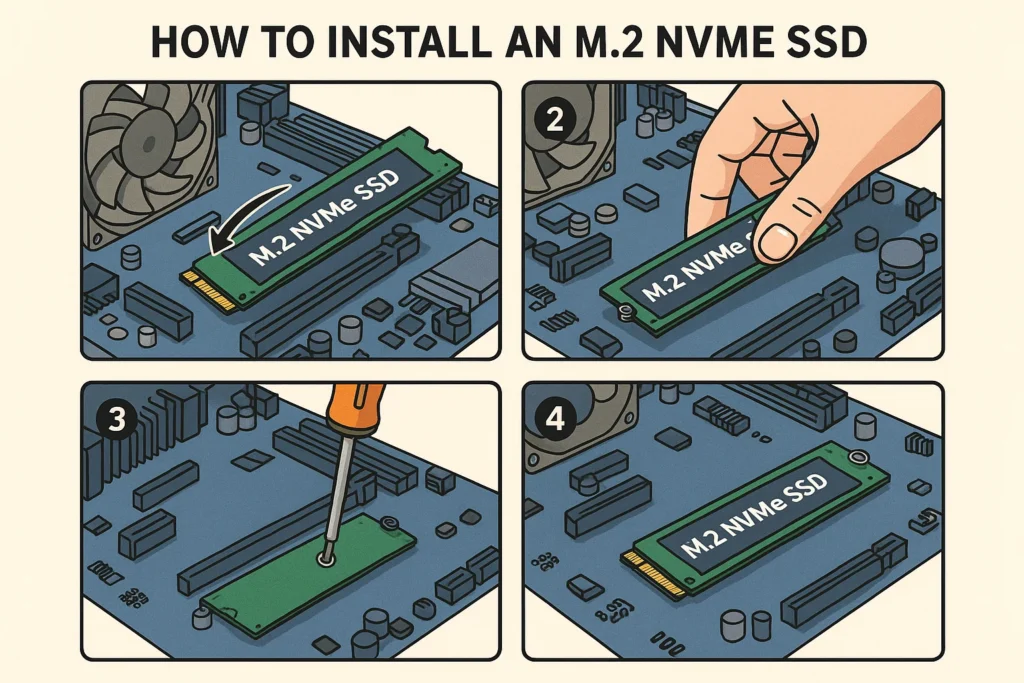 HOW TO INSTALL AN M.2 NVME SSD

M.2 NVMe SSD

2

M.2 NVMe S

3

4

M.2 NVMe SSD